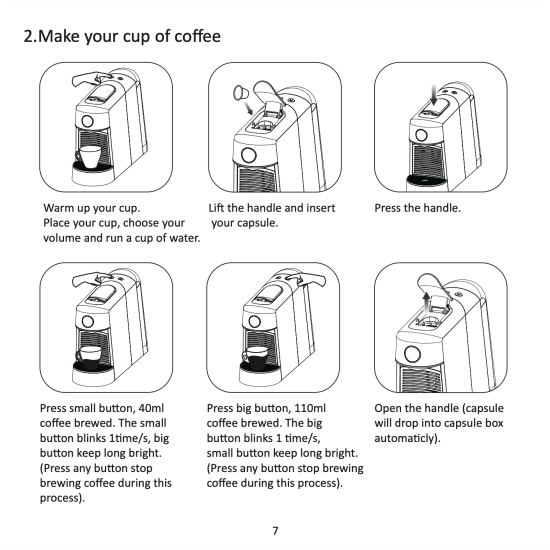 2.Make your cup of coffee

Warm up your cup.
Place your cup, choose your volume and run a cup of water.

Lift the handle and insert your capsule.

Press the handle.

Press small button, 40ml coffee brewed. The small button blinks 1time/s, big button keep long bright. (Press any button stop brewing coffee during this process).

Press big button, 110ml coffee brewed. The big button blinks 1 time/s, small button keep long bright. (Press any button stop brewing coffee during this process).

Open the handle (capsule will drop into capsule box automaticly).

7